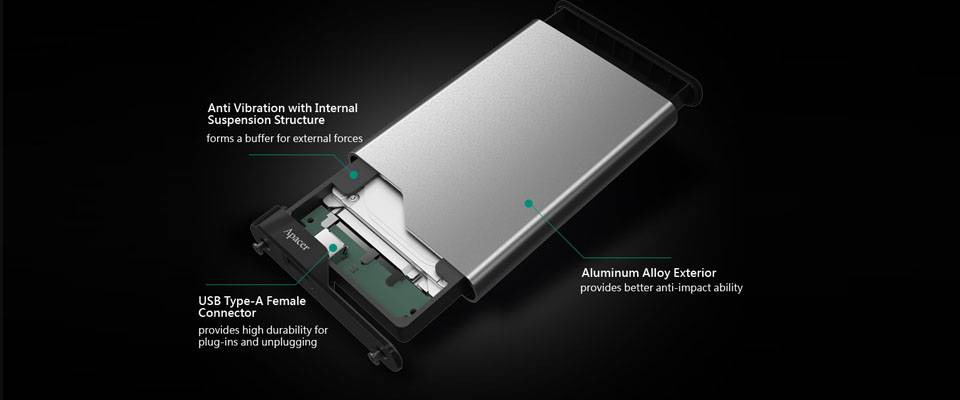 Anti Vibration with Internal Suspension Structure

forms a buffer for external forces

Apacer

Aluminum Alloy Exterior

provides better anti-impact ability

USB Type-A Female Connector

provides high durability for plug-ins and unplugging